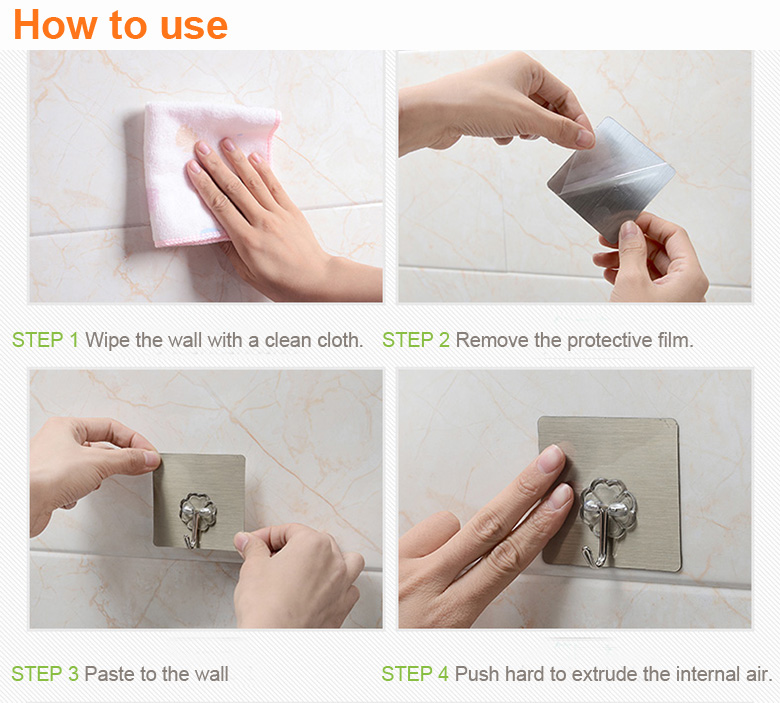 How to use

STEP 1 Wipe the wall with a clean cloth.

STEP 2 Remove the protective film.

STEP 3 Paste to the wall

STEP 4 Push hard to extrude the internal air.